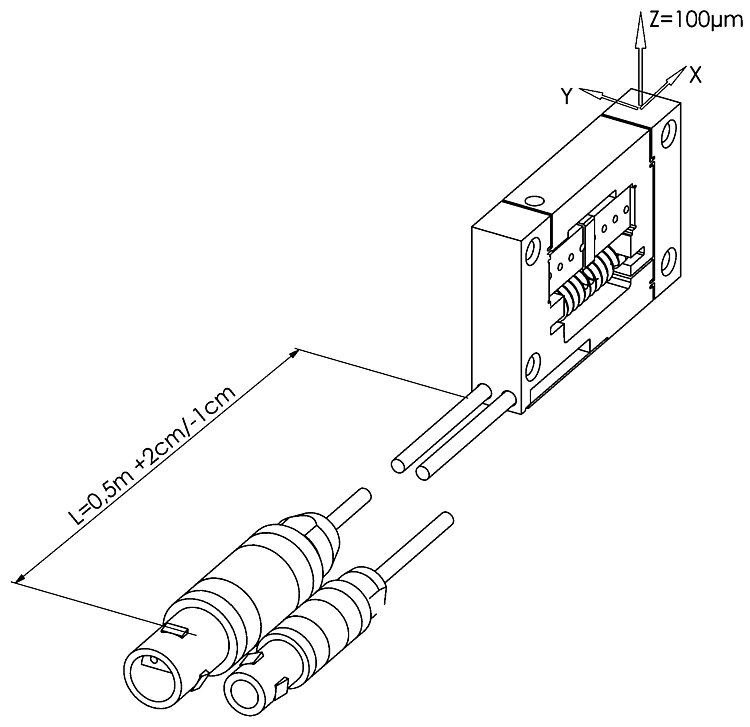 Z=100µm
X
Y
L=0,5m +2cm/-1cm